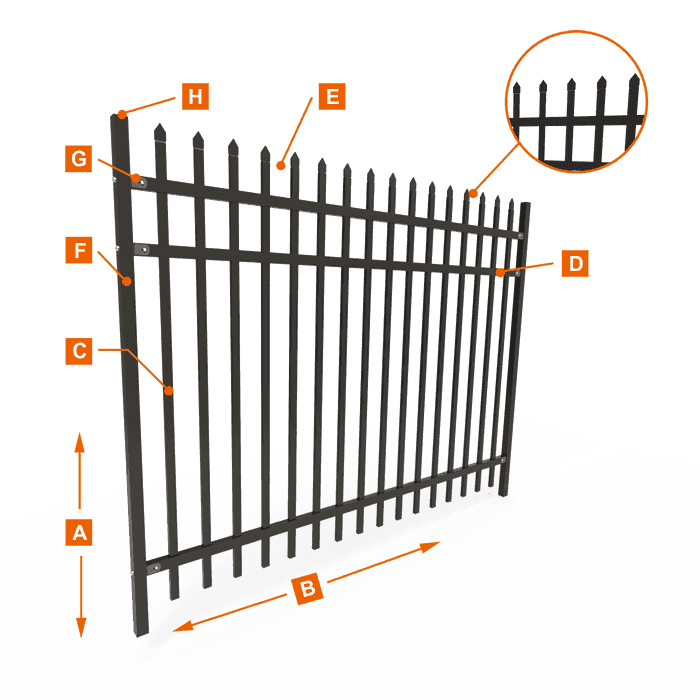 H
E
G
F
D
C
A
B